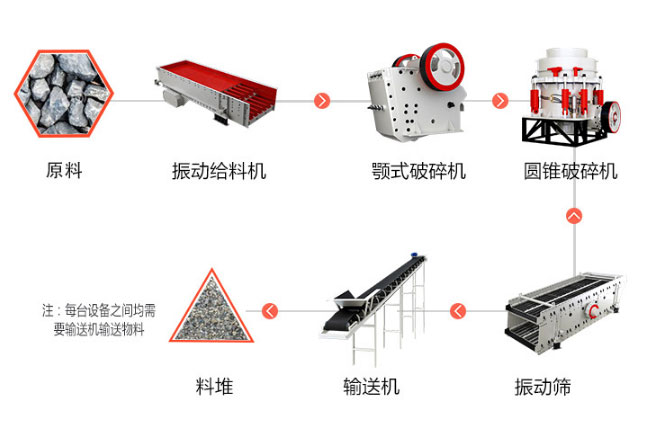 原料

振动给料机

颚式破碎机

圆锥破碎机

注：每台设备之间均需要输送机输送物料

料堆

输送机

振动筛